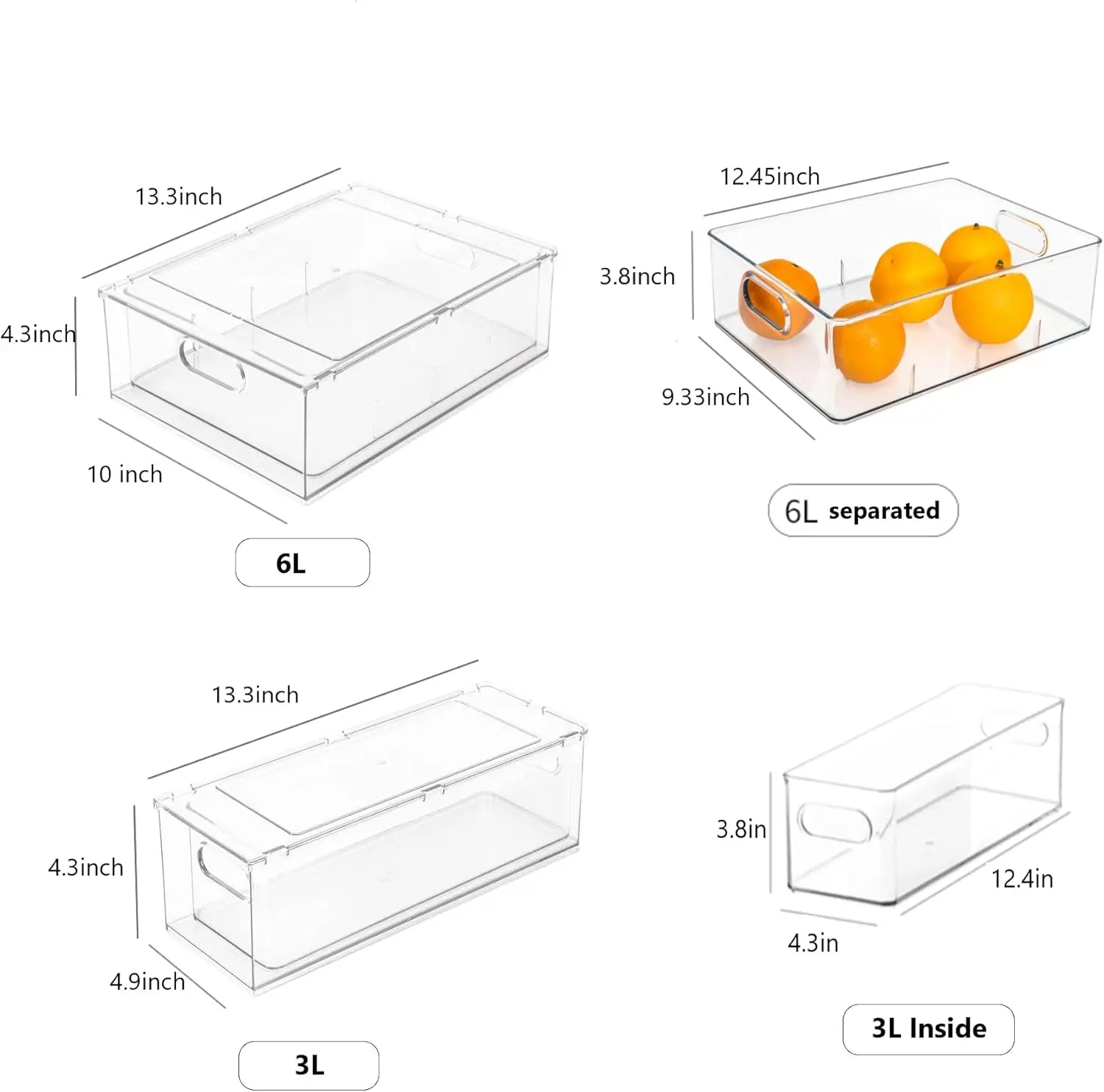 13.3inch

4.3inch

10 inch

6L

12.45inch

3.8inch

9.33inch

6L separated

13.3inch

4.3inch

4.9inch

3L

3.8in

12.4in

4.3in

3L Inside