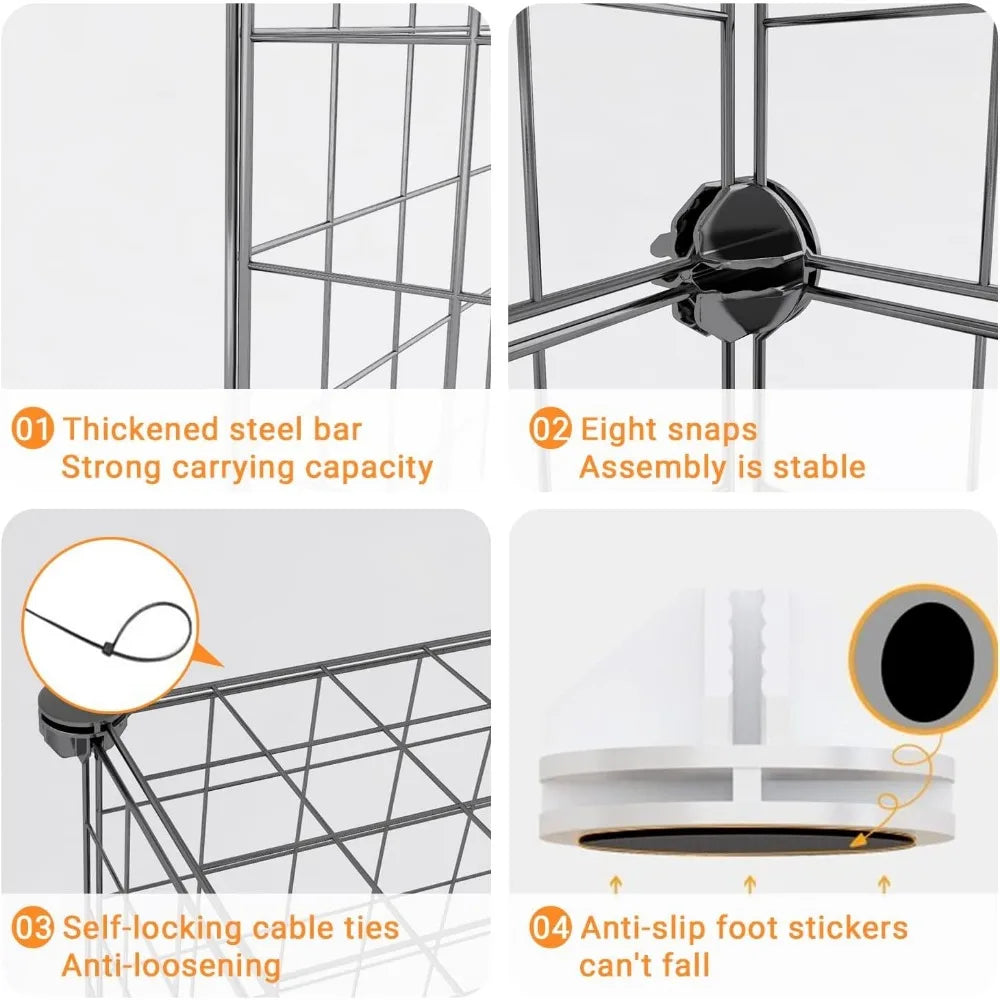 01 Thickened steel bar
Strong carrying capacity

02 Eight snaps
Assembly is stable

03 Self-locking cable ties
Anti-loosening

04 Anti-slip foot stickers
can't fall