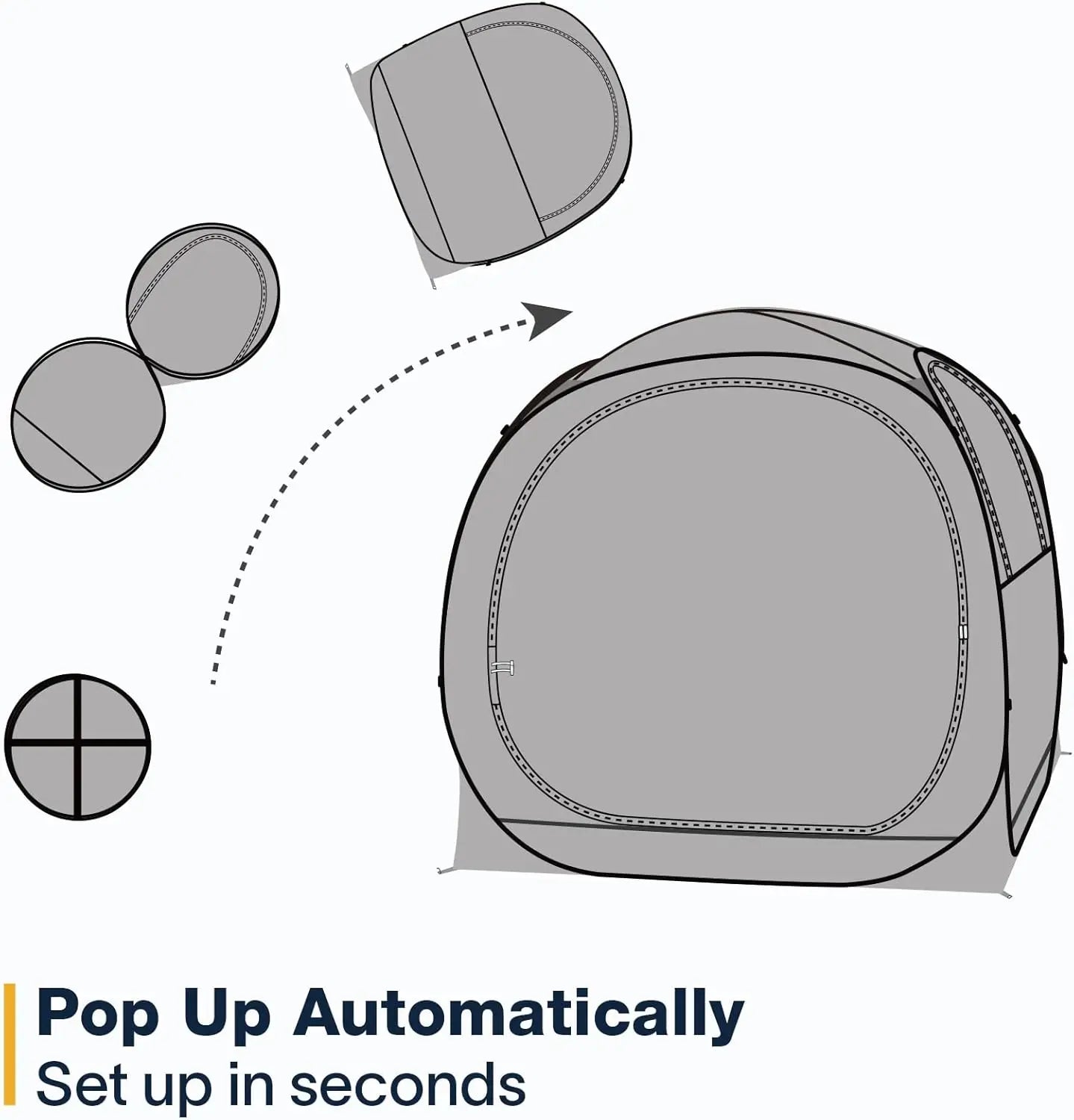 Pop Up Automatically
Set up in seconds